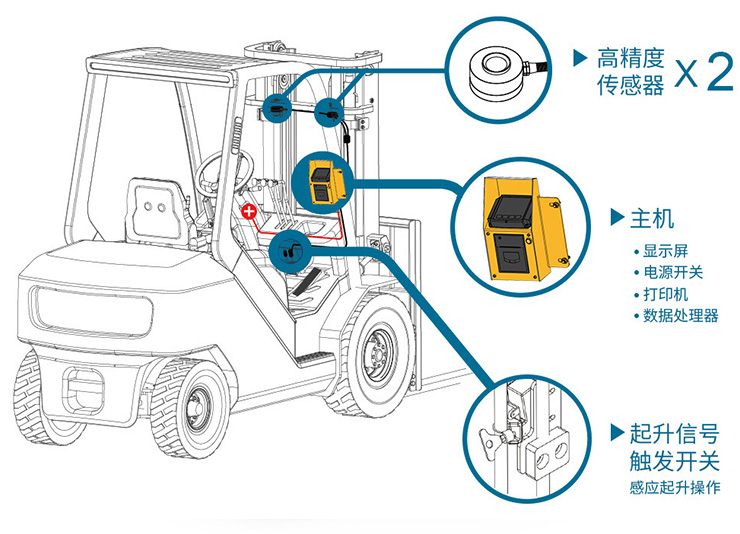 ▶ 高精度传感器 x 2

▶ 主机
• 显示屏
• 电源开关
• 打印机
• 数据处理器

▶ 起升信号触发开关
感应起升操作