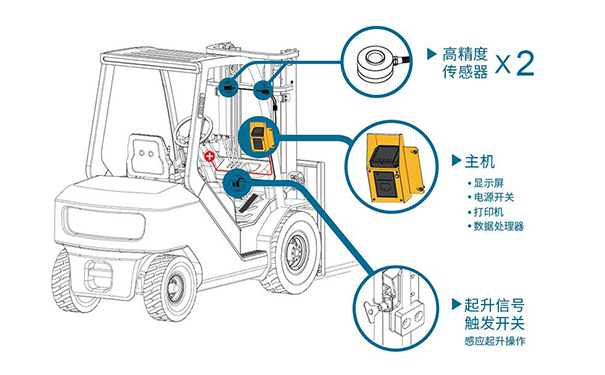 ▶ 高精度传感器 X 2

▶ 主机
• 显示屏
• 电源开关
• 打印机
• 数据处理器

▶ 起升信号触发开关
感应起升操作